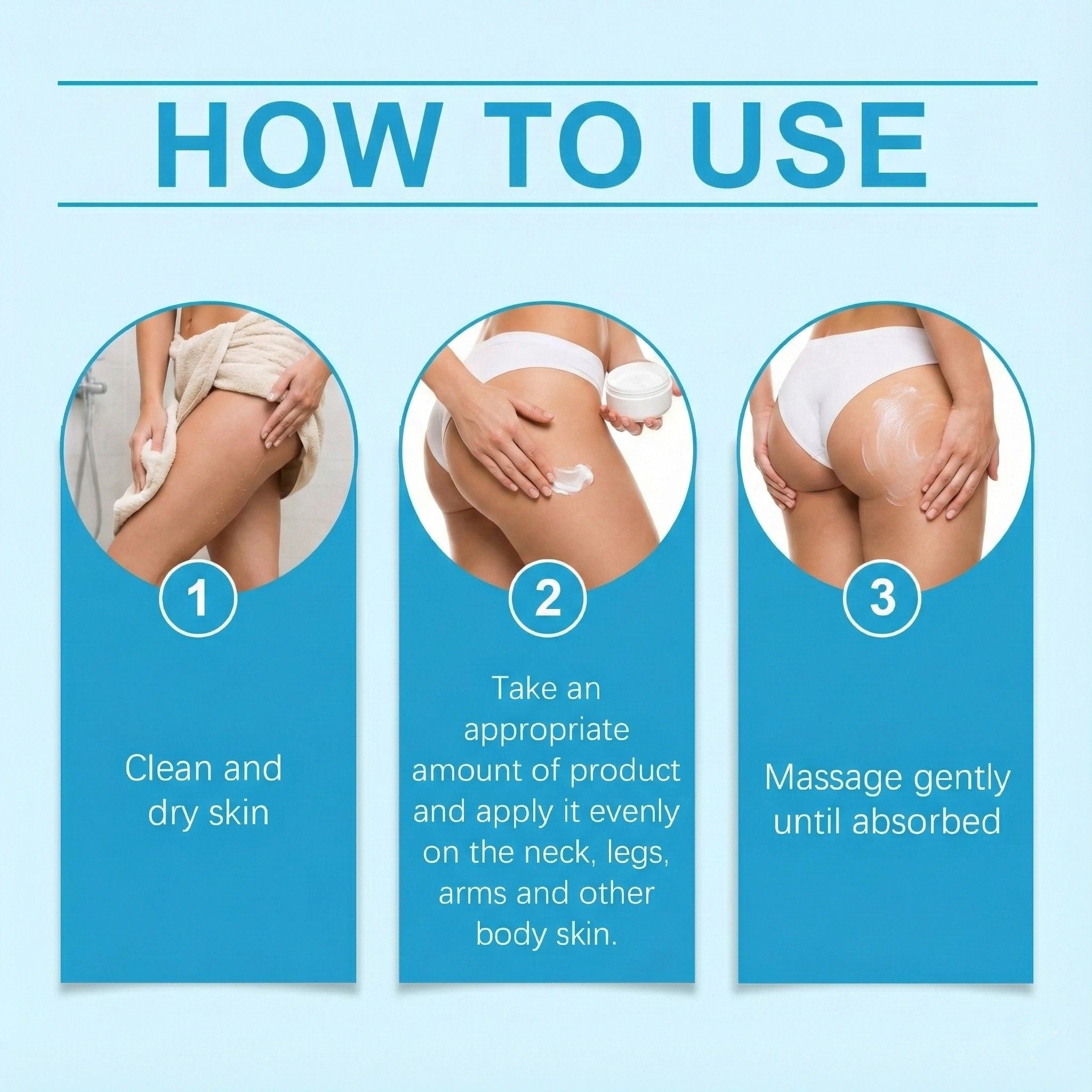 HOW TO USE

1

Clean and dry skin

2

Take an appropriate amount of product and apply it evenly on the neck, legs, arms and other body skin.

3

Massage gently until absorbed